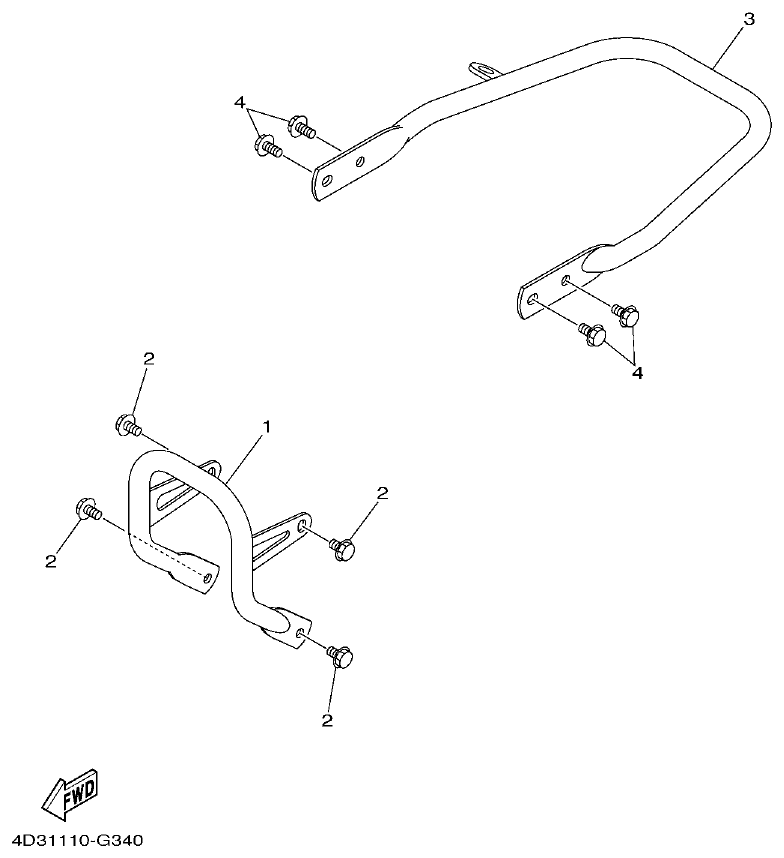 3
4
4
2
1
2
2
2
FWD
4D31110-G340